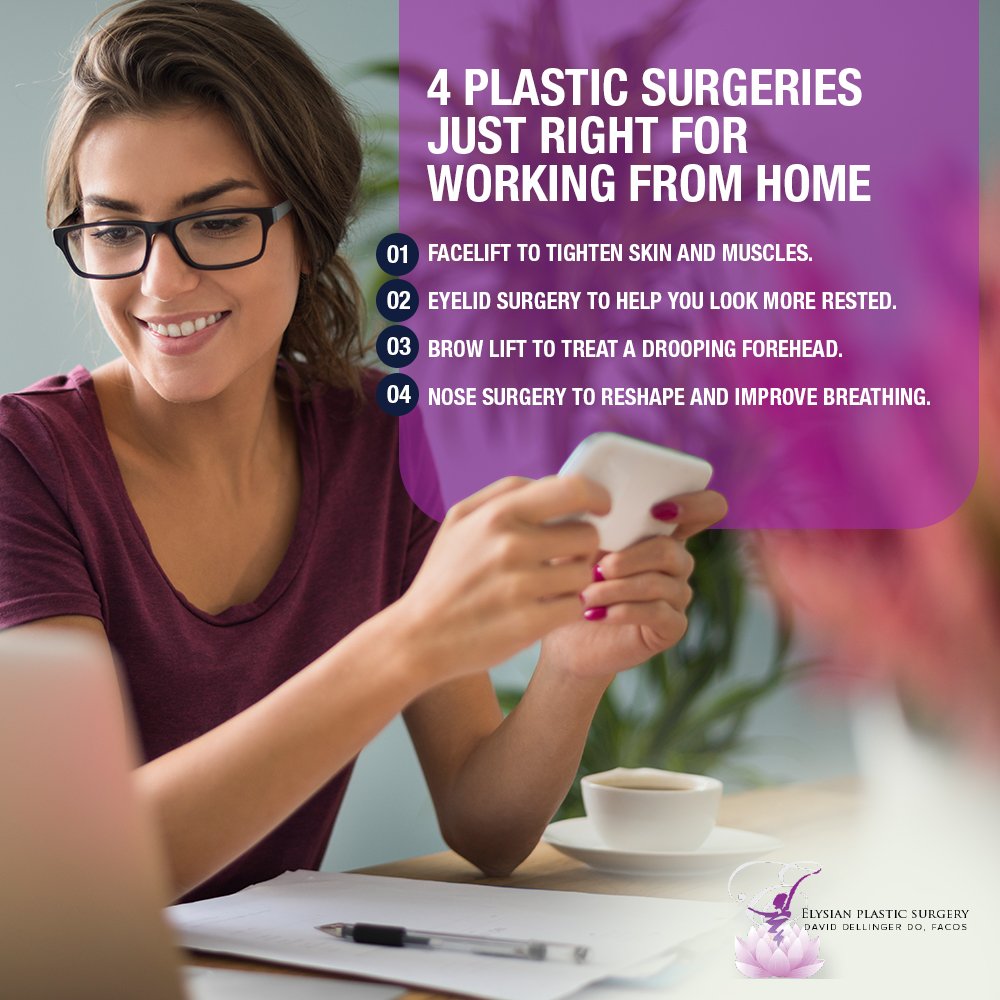 4 PLASTIC SURGERIES JUST RIGHT FOR WORKING FROM HOME

01 FACELIFT TO TIGHTEN SKIN AND MUSCLES.

02 EYELID SURGERY TO HELP YOU LOOK MORE RESTED.

03 BROW LIFT TO TREAT A DROOPING FOREHEAD.

04 NOSE SURGERY TO RESHAPE AND IMPROVE BREATHING.

ELYSIAN PLASTIC SURGERY
DAVID DELLINGER DO, FACOS