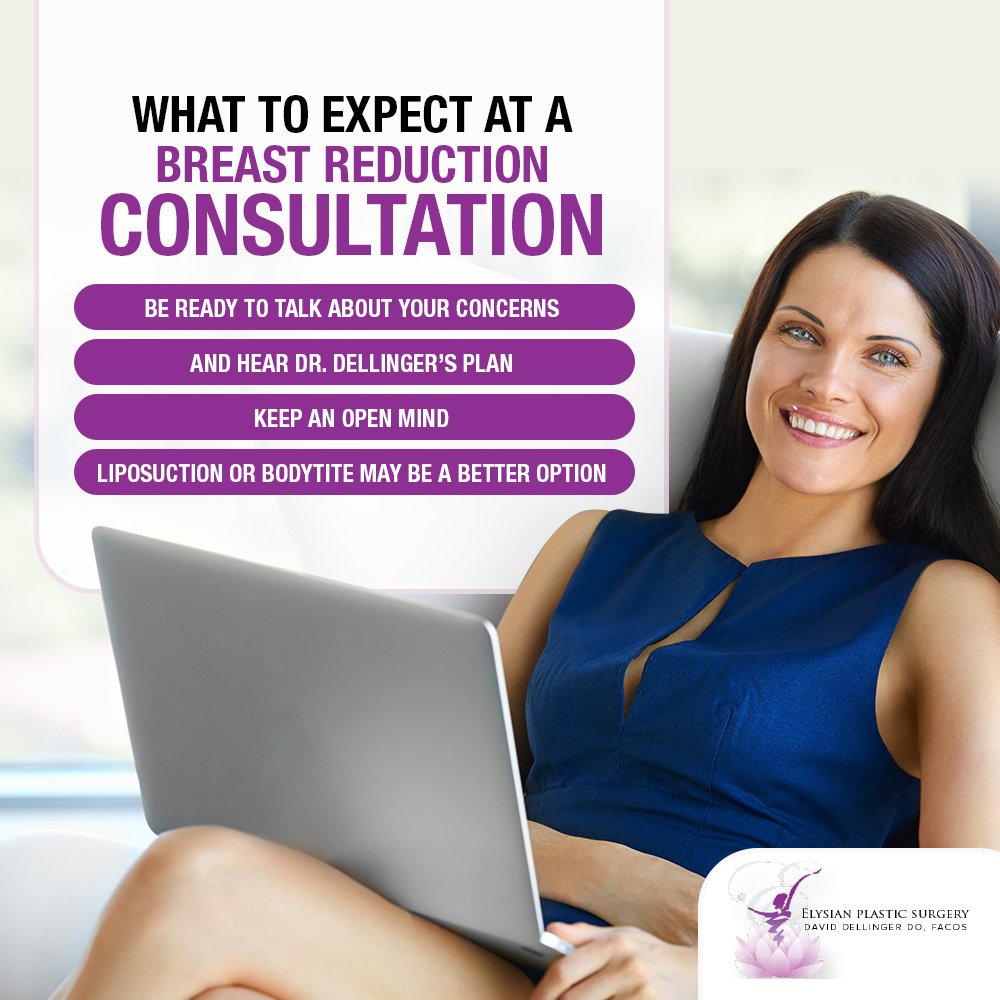 WHAT TO EXPECT AT A
BREAST REDUCTION
CONSULTATION

BE READY TO TALK ABOUT YOUR CONCERNS

AND HEAR DR. DELLINGER'S PLAN

KEEP AN OPEN MIND

LIPOSUCTION OR BODYTITE MAY BE A BETTER OPTION

ELYSIAN PLASTIC SURGERY
DAVID DELLINGER DO, FACOS