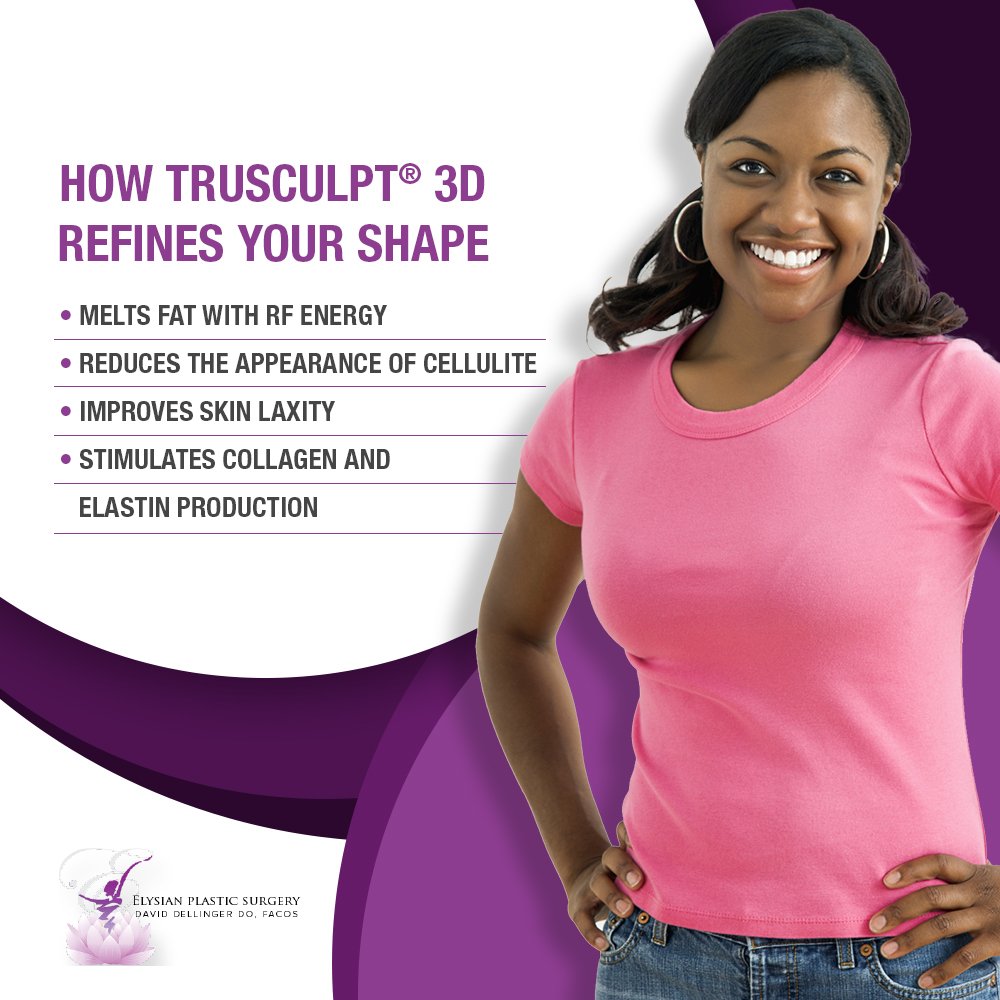 HOW TRUSCULPT® 3D REFINES YOUR SHAPE

• MELTS FAT WITH RF ENERGY
• REDUCES THE APPEARANCE OF CELLULITE
• IMPROVES SKIN LAXITY
• STIMULATES COLLAGEN AND ELASTIN PRODUCTION

ELYSIAN PLASTIC SURGERY
DAVID DELLINGER DO, FACOS