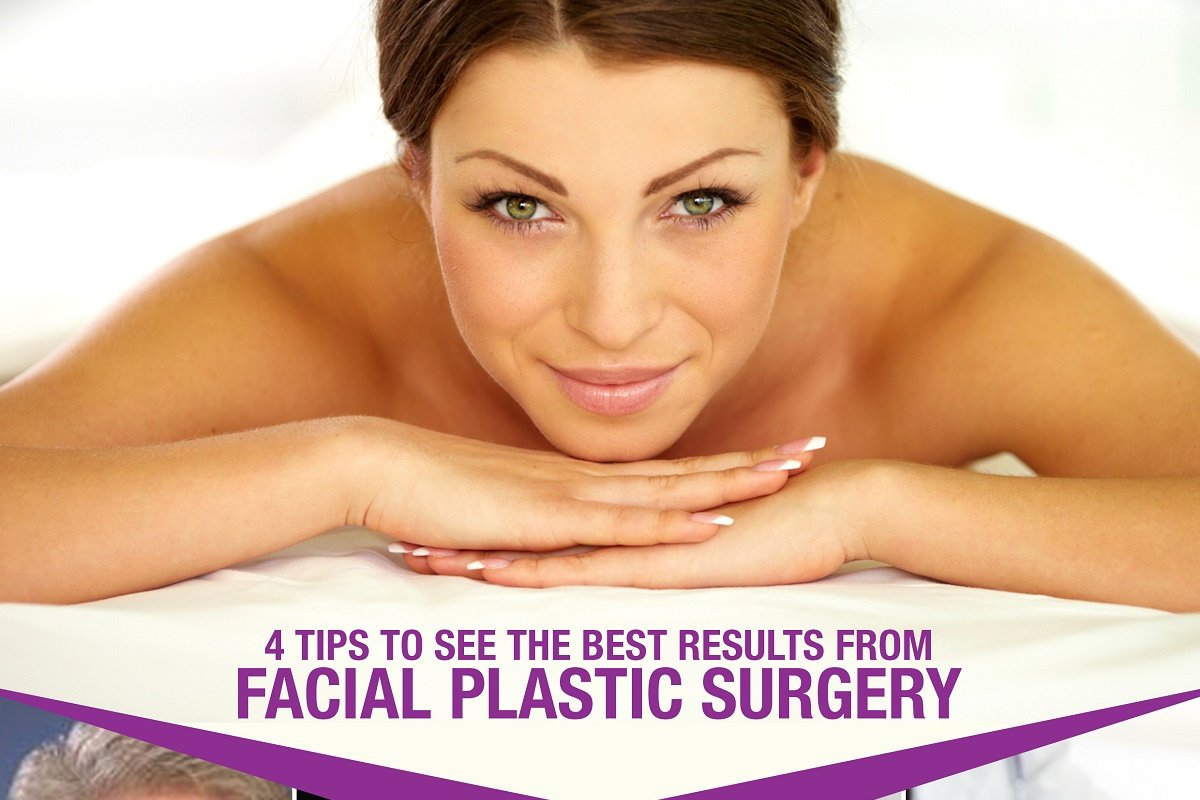 4 TIPS TO SEE THE BEST RESULTS FROM
FACIAL PLASTIC SURGERY